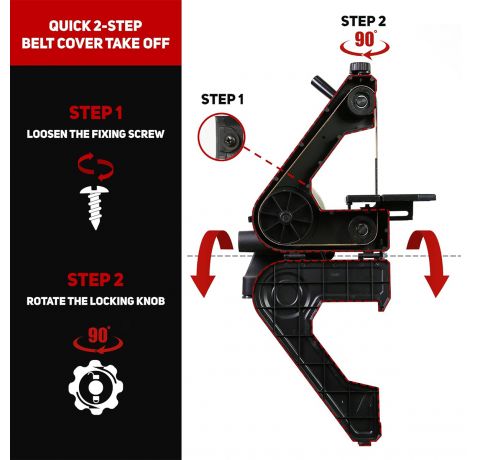 QUICK 2-STEP
BELT COVER TAKE OFF

STEP 1
LOOSEN THE FIXING SCREW

STEP 2
ROTATE THE LOCKING KNOB

90°

STEP 2
90°

STEP 1